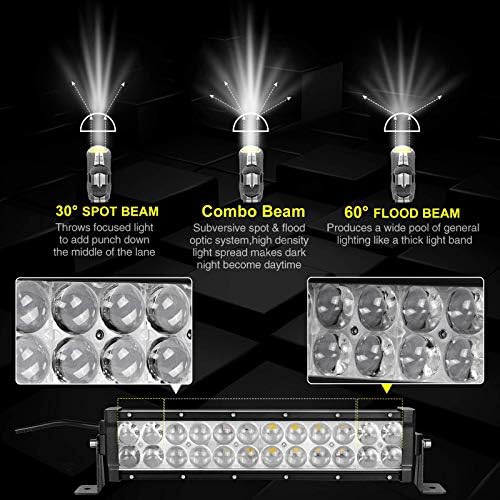 30° SPOT BEAM
Throws focused light to add punch down the middle of the lane

Combo Beam
Subversive spot & flood optic system,high density light spread makes dark night become daytime

60° FLOOD BEAM
Produces a wide pool of general lighting like a thick light band