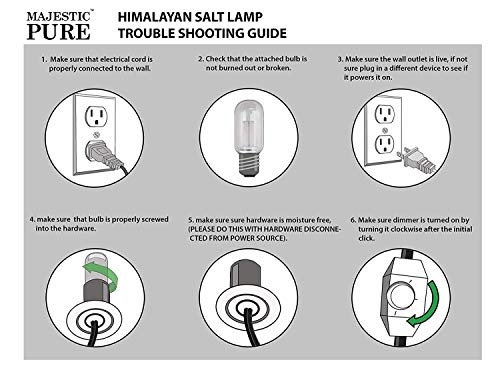 MAJESTIC™
PURE

HIMALAYAN SALT LAMP
TROUBLE SHOOTING GUIDE

1. Make sure that electrical cord is properly connected to the wall.

2. Check that the attached bulb is not burned out or broken.

3. Make sure the wall outlet is live, if not sure plug in a different device to see if it powers it on.

4. make sure that bulb is properly screwed into the hardware.

5. make sure sure hardware is moisture free, (PLEASE DO THIS WITH HARDWARE DISCONNECTED FROM POWER SOURCE).

6. Make sure dimmer is turned on by turning it clockwise after the initial click.