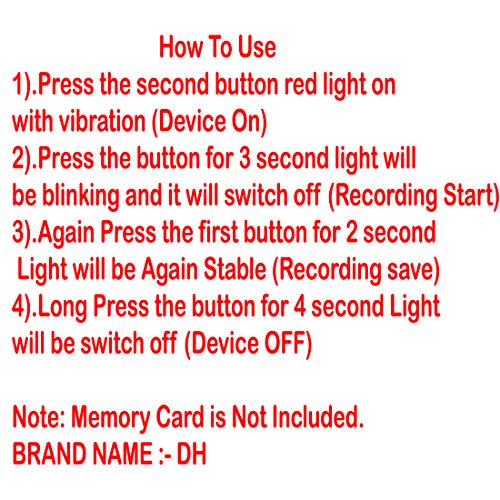 How To Use
1).Press the second button red light on with vibration (Device On)
2).Press the button for 3 second light will be blinking and it will switch off (Recording Start)
3).Again Press the first button for 2 second Light will be Again Stable (Recording save)
4).Long Press the button for 4 second Light will be switch off (Device OFF)

Note: Memory Card is Not Included.
BRAND NAME :- DH