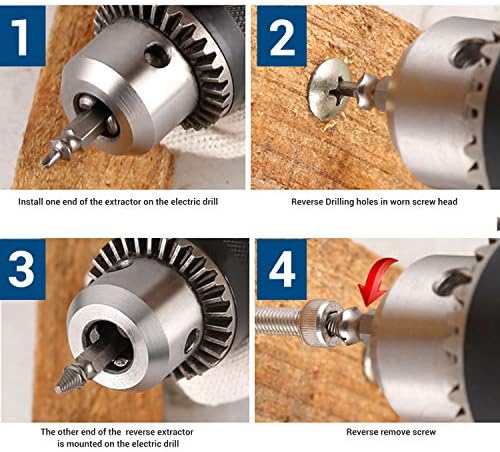 1

Install one end of the extractor on the electric drill

2

Reverse Drilling holes in worn screw head

3

The other end of the reverse extractor is mounted on the electric drill

4

Reverse remove screw