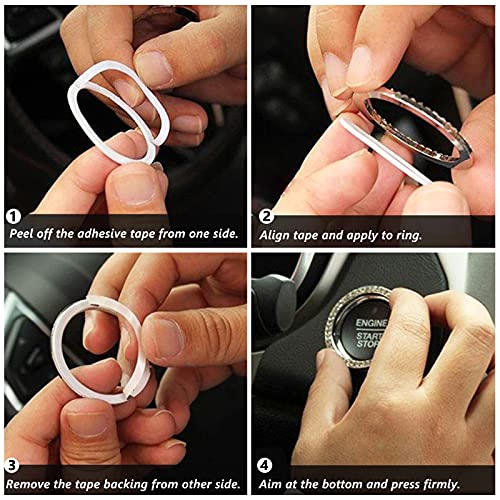 1 Peel off the adhesive tape from one side.

2 Align tape and apply to ring.

3 Remove the tape backing from other side.

ENGINE START STOP

4 Aim at the bottom and press firmly.