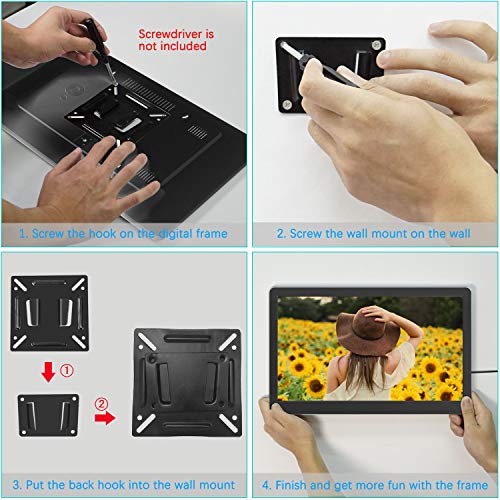 Screwdriver is not included

1. Screw the hook on the digital frame

2. Screw the wall mount on the wall

①

②

3. Put the back hook into the wall mount

4. Finish and get more fun with the frame