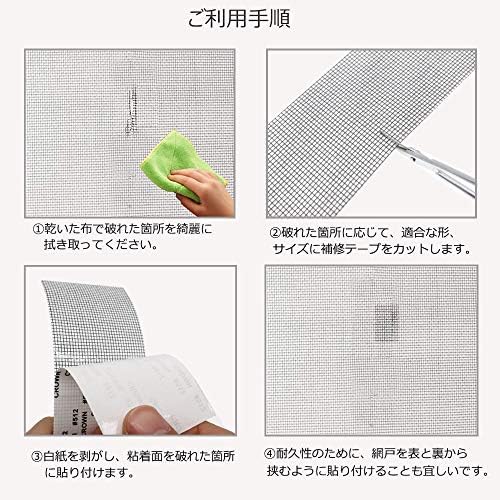 ご利用手順

①乾いた布で破れた箇所を綺麗に拭き取ってください。

②破れた箇所に応じて、適合な形、サイズに補修テープをカットします。

CROWN #512

③白紙を剥がし、粘着面を破れた箇所に貼り付けます。

④耐久性のために、網戸を表と裏から挟むように貼り付けることも宜しいです。