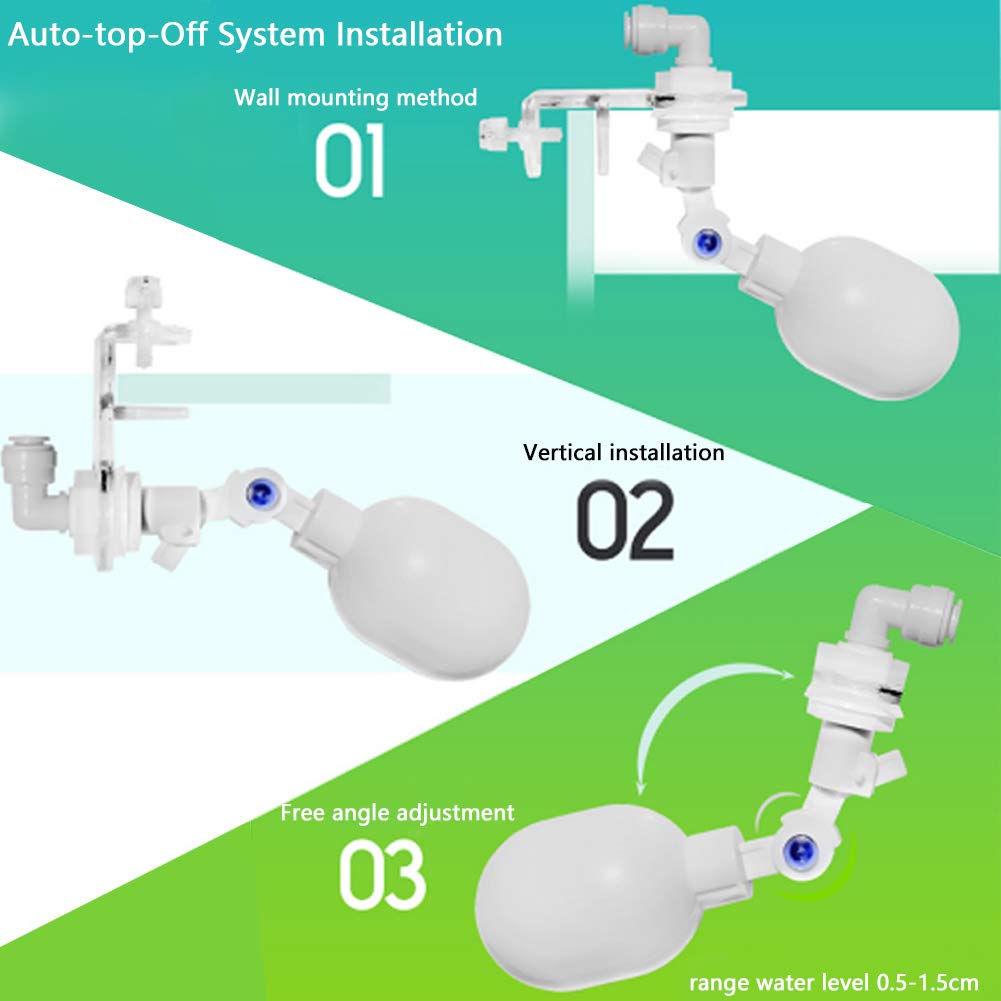 Auto-top-Off System Installation

Wall mounting method

01

Vertical installation

02

Free angle adjustment

03

range water level 0.5-1.5cm