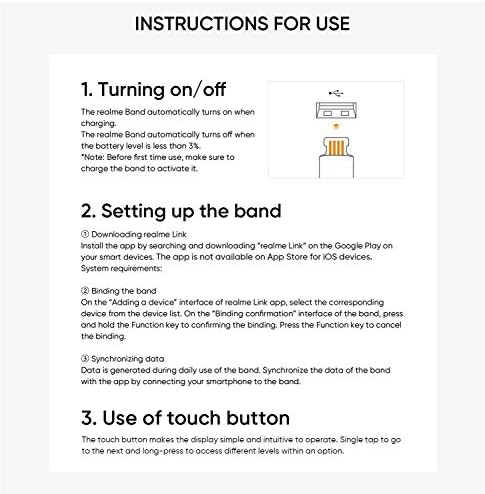 INSTRUCTIONS FOR USE

1. Turning on/off

The realme Band automatically turns on when charging.
The realme Band automatically turns off when the battery level is less than 3%.
*Note: Before first time use, make sure to charge the band to activate it.

2. Setting up the band

① Downloading realme Link
Install the app by searching and downloading "realme Link" on the Google Play on your smart devices. The app is not available on App Store for iOS devices.
System requirements:

② Binding the band
On the "Adding a device" interface of realme Link app, select the corresponding device from the device list. On the "Binding confirmation" interface of the band, press and hold the Function key to confirming the binding. Press the Function key to cancel the binding.

③ Synchronizing data
Data is generated during daily use of the band. Synchronize the data of the band with the app by connecting your smartphone to the band.

3. Use of touch button

The touch button makes the display simple and intuitive to operate. Single tap to go to the next and long-press to access different levels within an option.