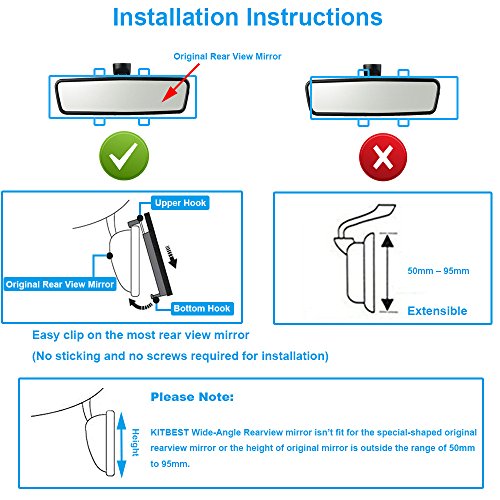 Installation Instructions

Original Rear View Mirror

Upper Hook

Original Rear View Mirror

Bottom Hook

50mm – 95mm

Extensible

Easy clip on the most rear view mirror

(No sticking and no screws required for installation)

Height

Please Note:

KITBEST Wide-Angle Rearview mirror isn't fit for the special-shaped original rearview mirror or the height of original mirror is outside the range of 50mm to 95mm.