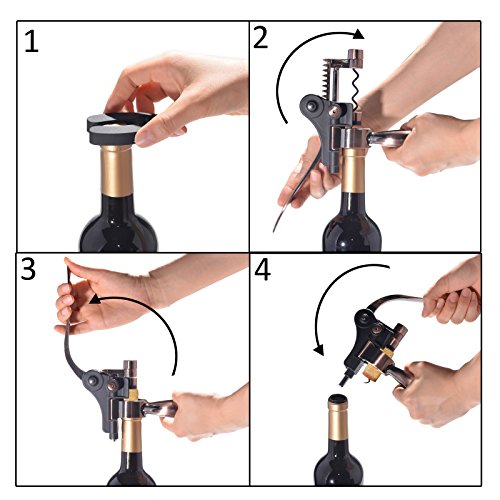 1

2

3

4