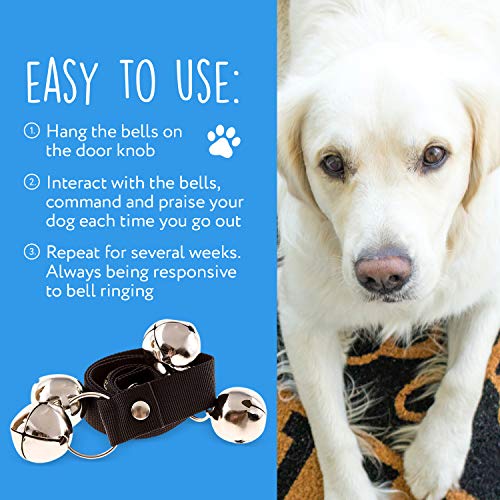 EASY TO USE:

1. Hang the bells on the door knob

2. Interact with the bells, command and praise your dog each time you go out

3. Repeat for several weeks. Always being responsive to bell ringing