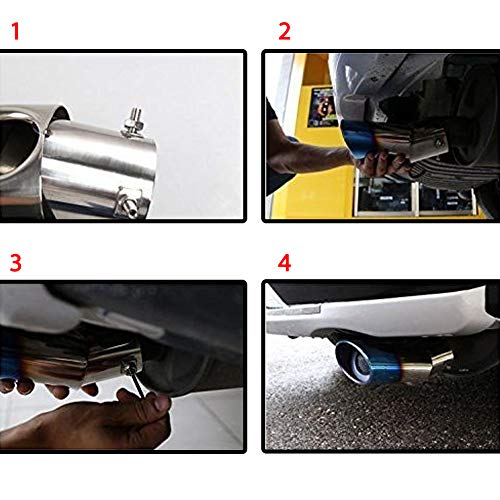 1

2

3

4