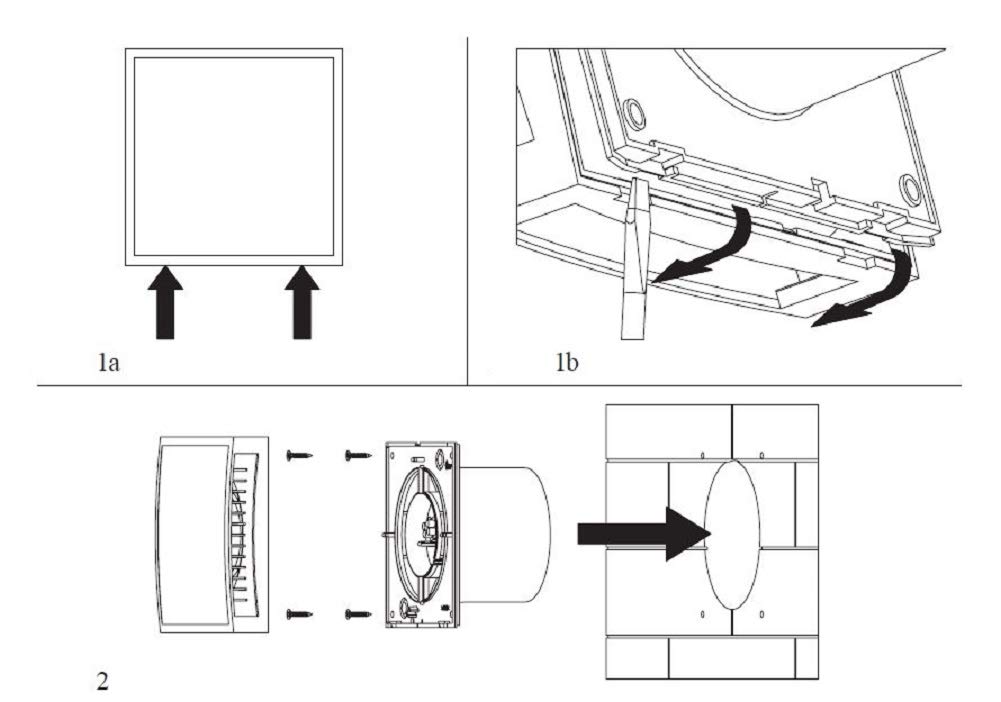 1a

1b

2