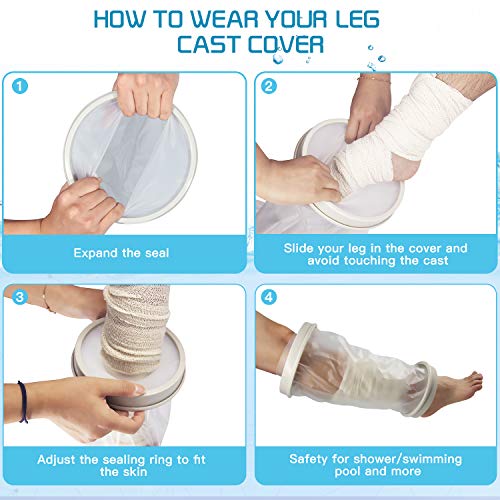 HOW TO WEAR YOUR LEG CAST COVER

1
Expand the seal

2
Slide your leg in the cover and avoid touching the cast

3
Adjust the sealing ring to fit the skin

4
Safety for shower/swimming pool and more