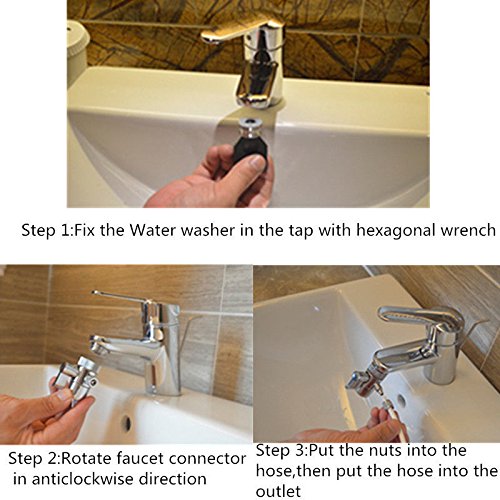 Step 1:Fix the Water washer in the tap with hexagonal wrench

Step 2:Rotate faucet connector in anticlockwise direction

Step 3:Put the nuts into the hose,then put the hose into the outlet