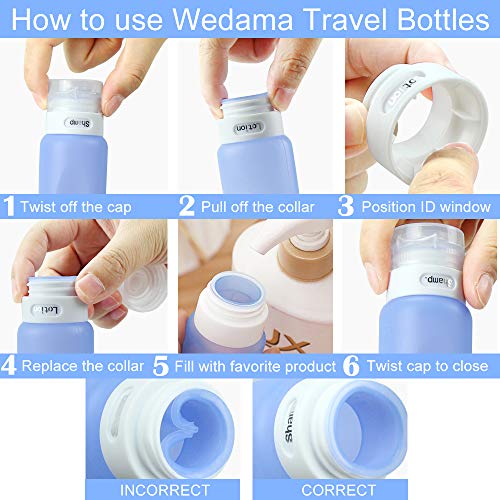 How to use Wedama Travel Bottles

Shamp.

Lotion

Lotion

1 Twist off the cap

2 Pull off the collar

3 Position ID window

Lotion

Shamp.

4 Replace the collar

5 Fill with favorite product

6 Twist cap to close

Sham

INCORRECT

CORRECT