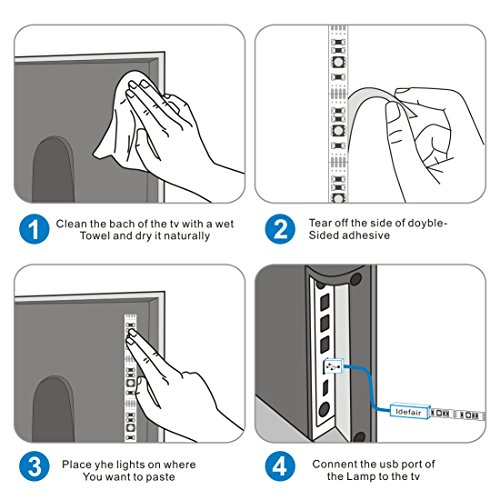 1 Clean the bach of the tv with a wet Towel and dry it naturally

2 Tear off the side of doyble-Sided adhesive

3 Place yhe lights on where You want to paste

Idefair

4 Connent the usb port of the Lamp to the tv