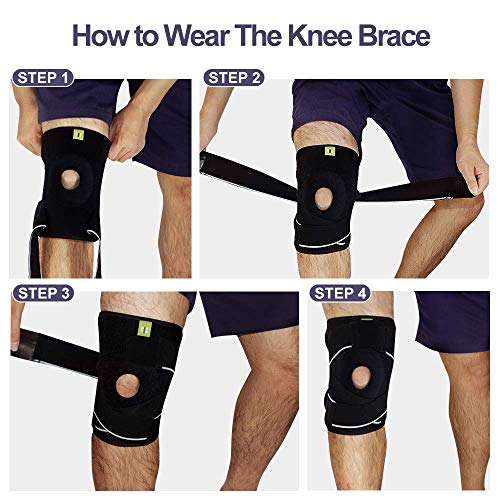 How to Wear The Knee Brace

STEP 1

STEP 2

STEP 3

STEP 4