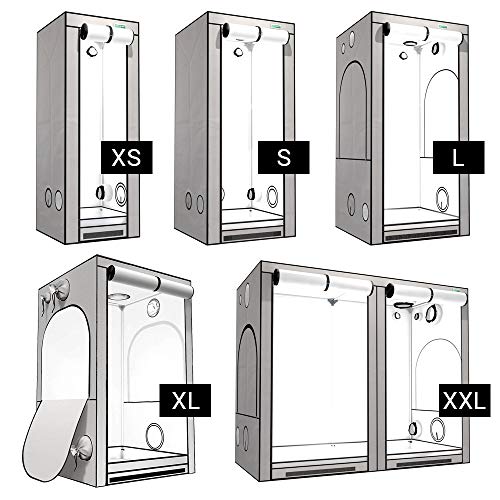 XS

S

L

XL

XXL