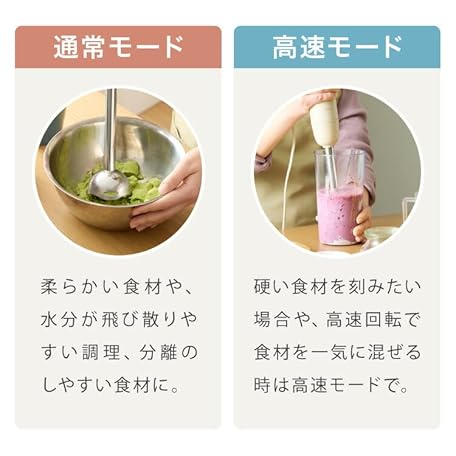 通常モード

柔らかい食材や、水分が飛び散りやすい調理、分離のしやすい食材に。

高速モード

硬い食材を刻みたい場合や、高速回転で食材を一気に混ぜる時は高速モードで。