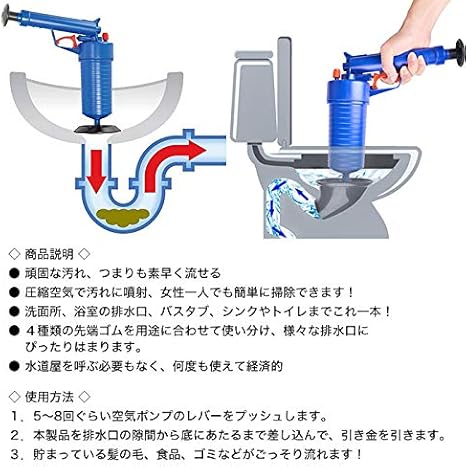 ◇ 商品説明 ◇
● 頑固な汚れ、つまりも素早く流せる
● 圧縮空気で汚れに噴射、女性一人でも簡単に掃除できます！
● 洗面所、浴室の排水口、バスタブ、シンクやトイレまでこれ一本！
● ４種類の先端ゴムを用途に合わせて使い分け、様々な排水口にぴったりはまります。
● 水道屋を呼ぶ必要もなく、何度も使えて経済的

◇ 使用方法 ◇
１．5~8回ぐらい空気ポンプのレバーをプッシュします。
２．本製品を排水口の隙間から底にあたるまで差し込んで、引き金を引きます。
３．貯まっている髪の毛、食品、ゴミなどがごっそり流れます！