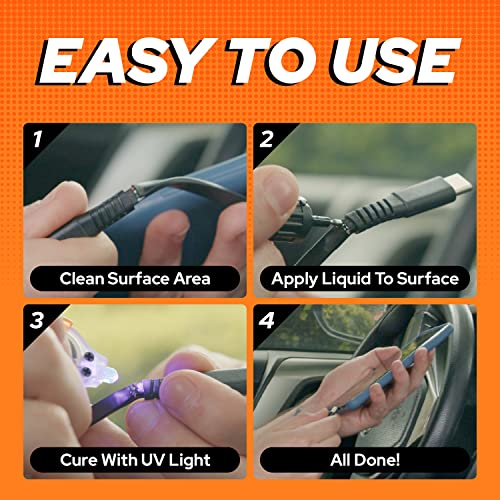 EASY TO USE

1

Clean Surface Area

2

Apply Liquid To Surface

3

Cure With UV Light

4

All Done!