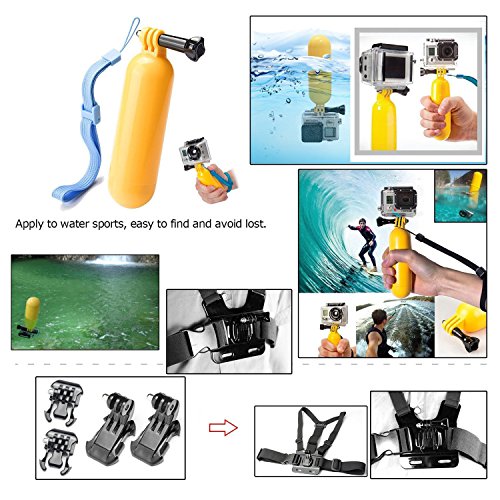 Apply to water sports, easy to find and avoid lost.