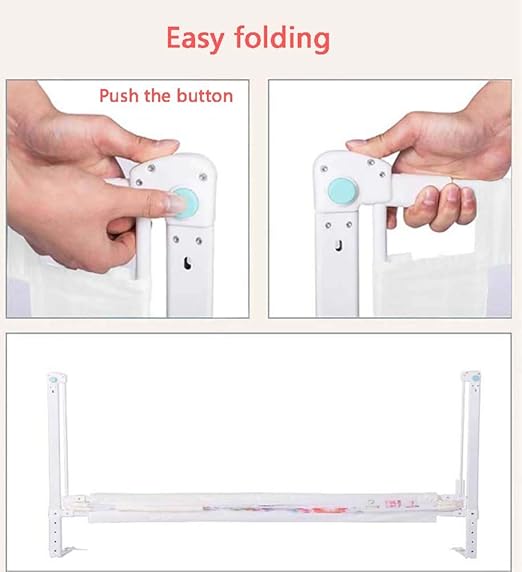 Easy folding

Push the button