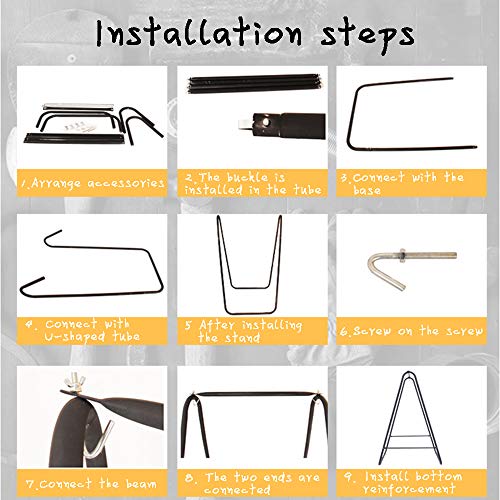 Installation steps

1.Arrange accessories

2.The buckle is installed in the tube

3.Connect with the base

4. Connect with U-shaped tube

5 After installing the stand

6.Screw on the screw

7.Connect the beam

8. The two ends are connected

9. Install bottom reinforcement