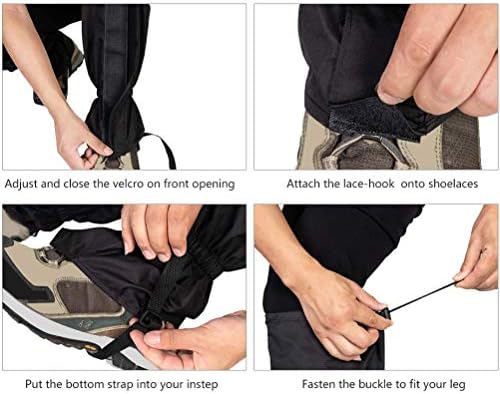 Adjust and close the velcro on front opening

Attach the lace-hook onto shoelaces

Put the bottom strap into your instep

Fasten the buckle to fit your leg