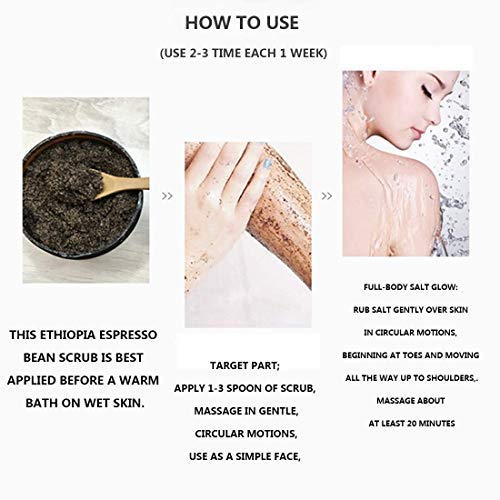 HOW TO USE

(USE 2-3 TIME EACH 1 WEEK)

>>

>>

THIS ETHIOPIA ESPRESSO BEAN SCRUB IS BEST APPLIED BEFORE A WARM BATH ON WET SKIN.

TARGET PART;
APPLY 1-3 SPOON OF SCRUB,
MASSAGE IN GENTLE,
CIRCULAR MOTIONS,
USE AS A SIMPLE FACE,

FULL-BODY SALT GLOW:
RUB SALT GENTLY OVER SKIN
IN CIRCULAR MOTIONS,
BEGINNING AT TOES AND MOVING
ALL THE WAY UP TO SHOULDERS,.
MASSAGE ABOUT
AT LEAST 20 MINUTES