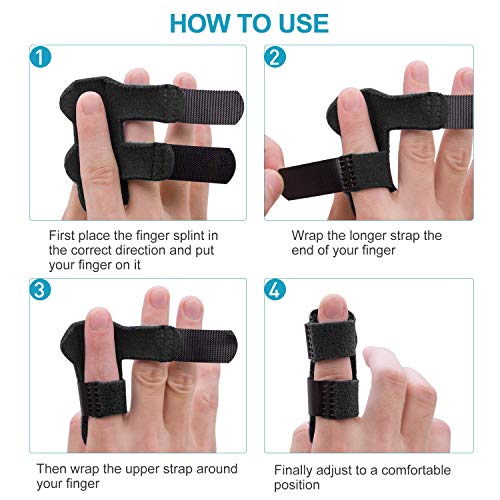 HOW TO USE

1

First place the finger splint in the correct direction and put your finger on it

2

Wrap the longer strap the end of your finger

3

Then wrap the upper strap around your finger

4

Finally adjust to a comfortable position