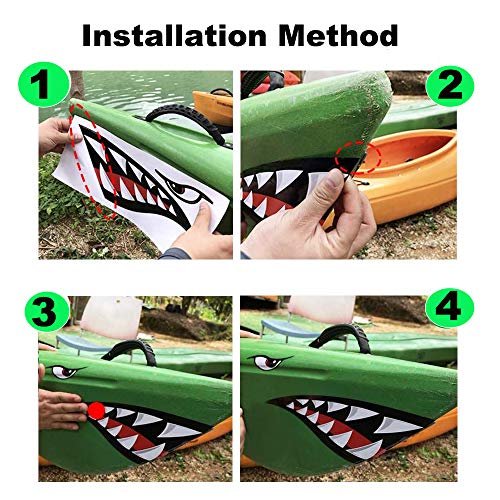 Installation Method

1

2

3

4