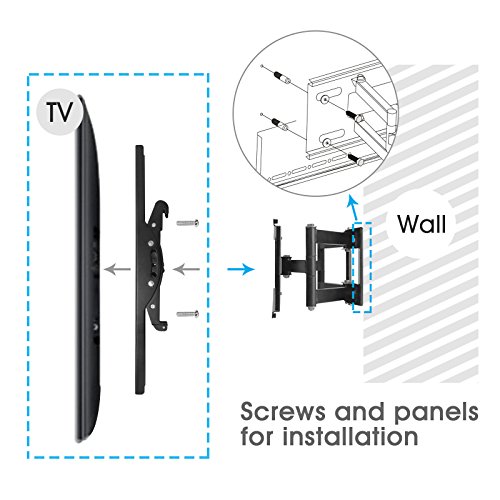 TV

Wall

Screws and panels for installation