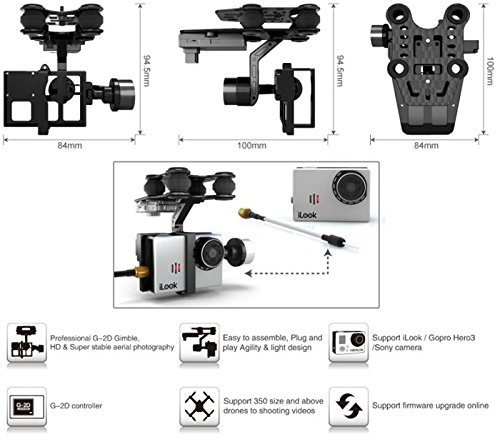 94.5mm
84mm
94.5mm
100mm
100mm
84mm

iLook
iLook

Professional G-2D Gimble, HD & Super stable aerial photography

Easy to assemble, Plug and play Agility & light design

Support iLook / Gopro Hero3 /Sony camera

G-2D

G-2D controller

Support 350 size and above drones to shooting videos

Support firmware upgrade online