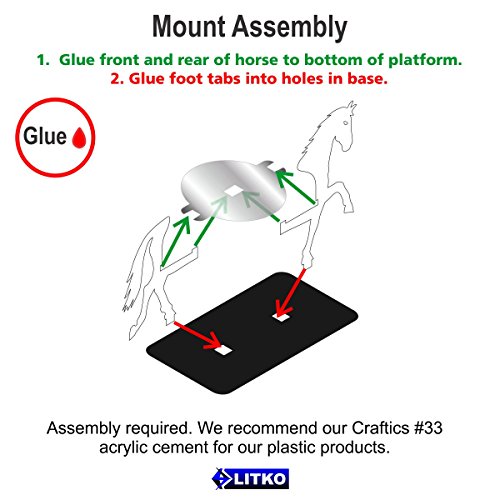 Mount Assembly

1. Glue front and rear of horse to bottom of platform.
2. Glue foot tabs into holes in base.

Glue

Assembly required. We recommend our Craftics #33 acrylic cement for our plastic products.

LITKO