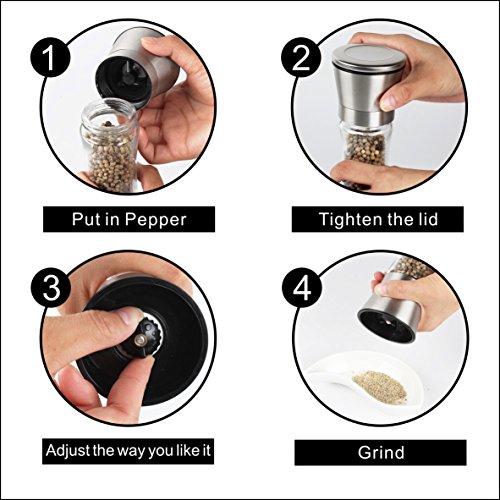 1

Put in Pepper

2

Tighten the lid

3

Adjust the way you like it

4

Grind