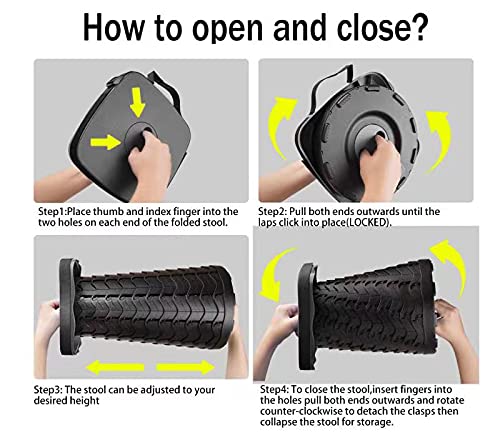 How to open and close?

Step1:Place thumb and index finger into the two holes on each end of the folded stool.

Step2: Pull both ends outwards until the laps click into place(LOCKED).

Step3: The stool can be adjusted to your desired height

Step4: To close the stool,insert fingers into the holes pull both ends outwards and rotate counter-clockwise to detach the clasps then collapse the stool for storage.