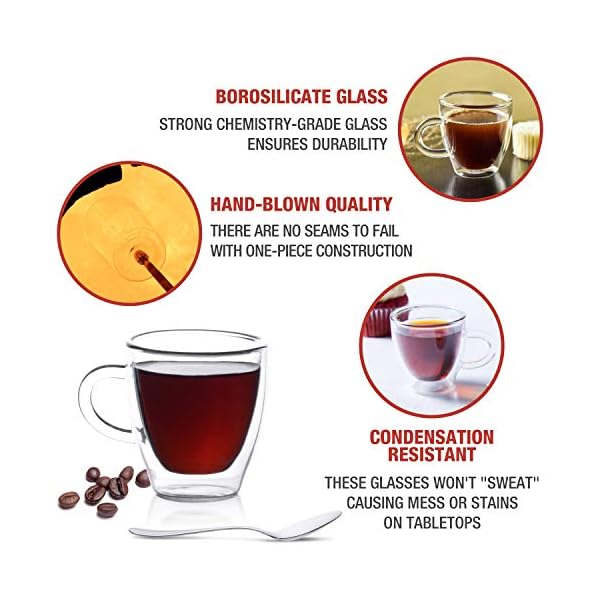 BOROSILICATE GLASS
STRONG CHEMISTRY-GRADE GLASS ENSURES DURABILITY

HAND-BLOWN QUALITY
THERE ARE NO SEAMS TO FAIL WITH ONE-PIECE CONSTRUCTION

CONDENSATION RESISTANT
THESE GLASSES WON'T "SWEAT" CAUSING MESS OR STAINS ON TABLETOPS