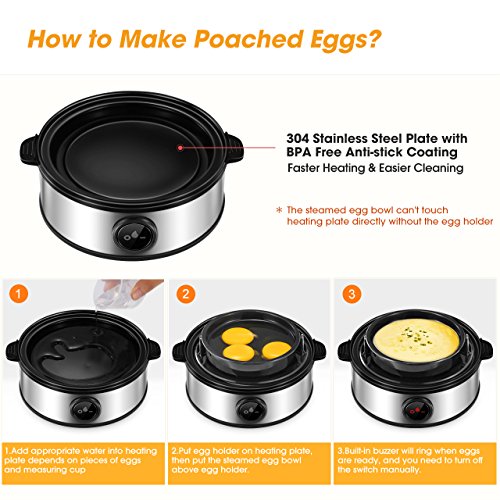 How to Make Poached Eggs?

304 Stainless Steel Plate with BPA Free Anti-stick Coating
Faster Heating & Easier Cleaning

* The steamed egg bowl can't touch heating plate directly without the egg holder

1

2

3

1.Add appropriate water into heating plate depends on pieces of eggs and measuring cup

2.Put egg holder on heating plate, then put the steamed egg bowl above egg holder.

3.Built-in buzzer will ring when eggs are ready, and you need to turn off the switch manually.