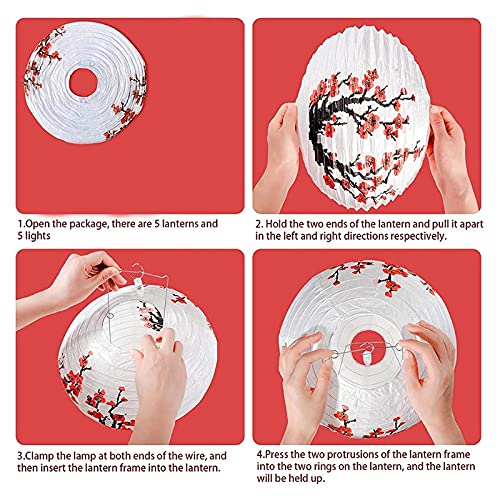 1.Open the package, there are 5 lanterns and 5 lights

2. Hold the two ends of the lantern and pull it apart in the left and right directions respectively.

3.Clamp the lamp at both ends of the wire, and then insert the lantern frame into the lantern.

4.Press the two protrusions of the lantern frame into the two rings on the lantern, and the lantern will be held up.