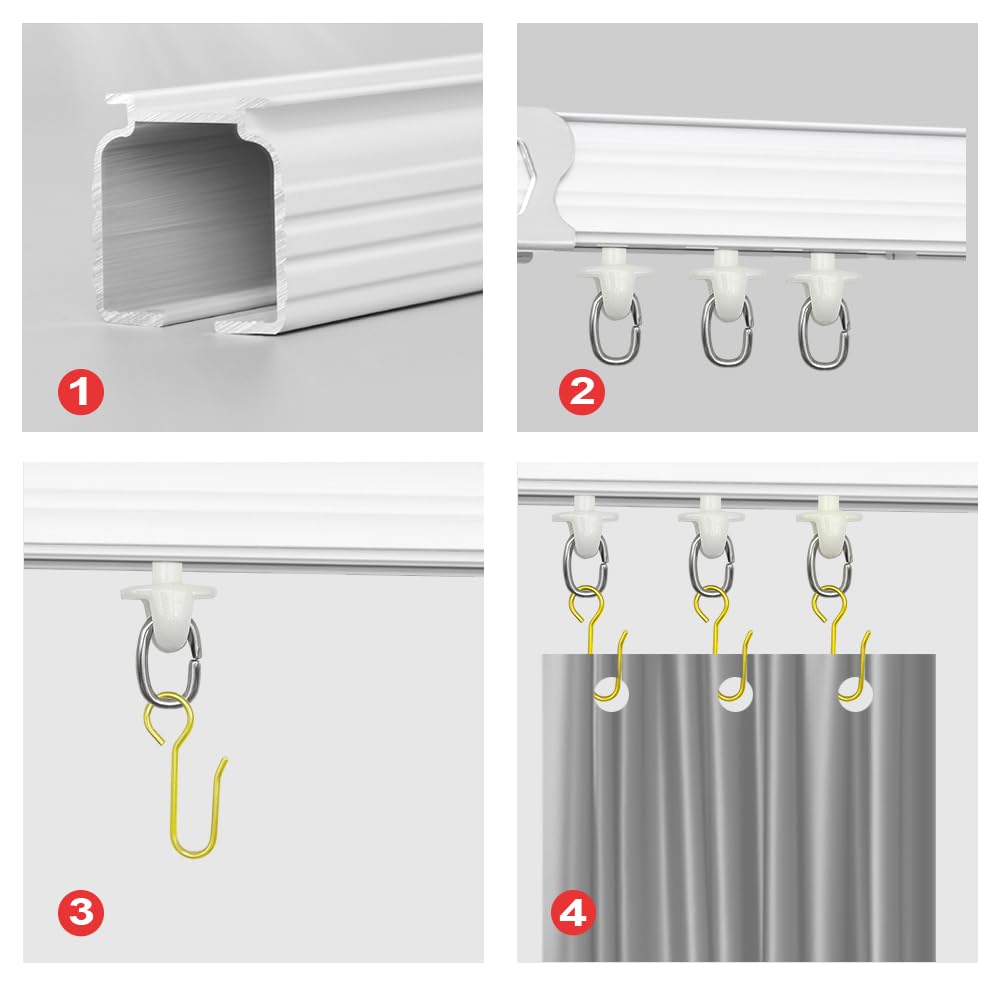 1
2
3
4