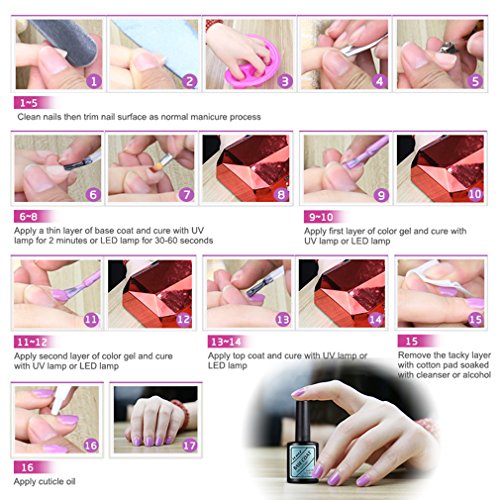 1 2 3 4 5

1~5

Clean nails then trim nail surface as normal manicure process

6 7 8 9 10

6~8

Apply a thin layer of base coat and cure with UV lamp for 2 minutes or LED lamp for 30-60 seconds

9~10

Apply first layer of color gel and cure with UV lamp or LED lamp

11 12 13 14 15

11~12

Apply second layer of color gel and cure with UV lamp or LED lamp

13~14

Apply top coat and cure with UV lamp or LED lamp

15

Remove the tacky layer with cotton pad soaked with cleanser or alcohol

16 17

16

Apply cuticle oil

BASE COAT