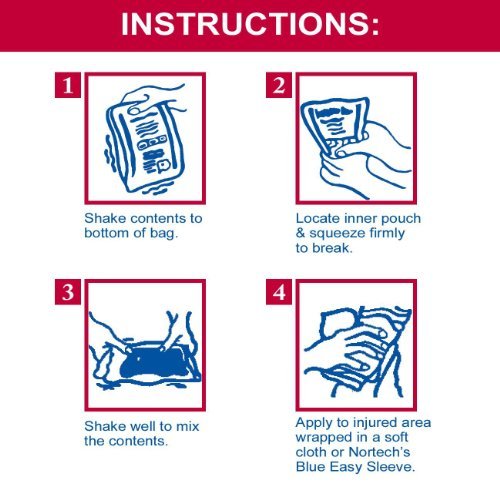 INSTRUCTIONS:

1

Shake contents to bottom of bag.

2

Locate inner pouch & squeeze firmly to break.

3

Shake well to mix the contents.

4

Apply to injured area wrapped in a soft cloth or Nortech's Blue Easy Sleeve.