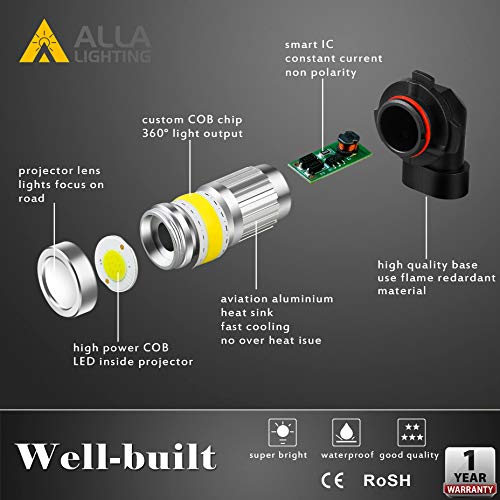 ALLA LIGHTING

smart IC
constant current
non polarity

custom COB chip
360° light output

projector lens
lights focus on
road

high quality base
use flame redardant
material

aviation aluminium
heat sink
fast cooling
no over heat isue

high power COB
LED inside projector

Well-built

super bright

waterproof

good quality

CE RoSH

1 YEAR WARRANTY