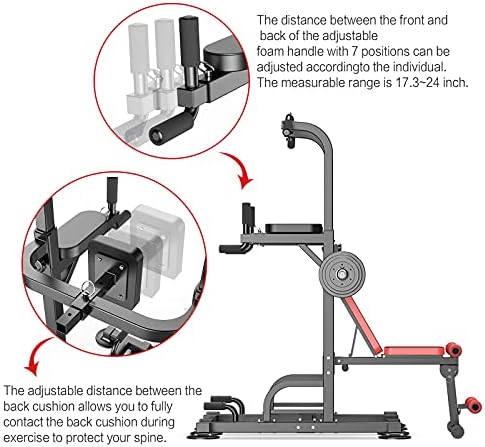 The distance between the front and back of the adjustable foam handle with 7 positions can be adjusted accordingto the individual. The measurable range is 17.3~24 inch.

The adjustable distance between the back cushion allows you to fully contact the back cushion during exercise to protect your spine.