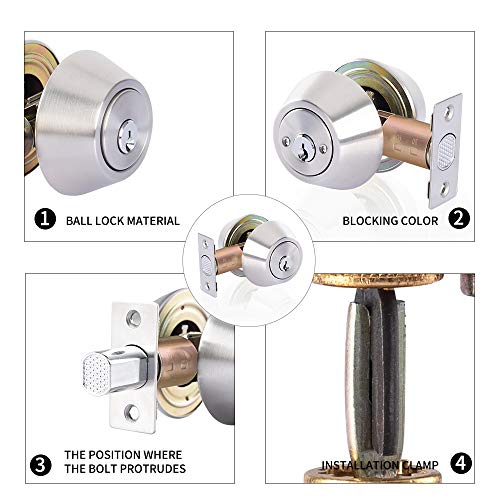 1 BALL LOCK MATERIAL

BLOCKING COLOR 2

3 THE POSITION WHERE THE BOLT PROTRUDES

INSTALLATION CLAMP 4