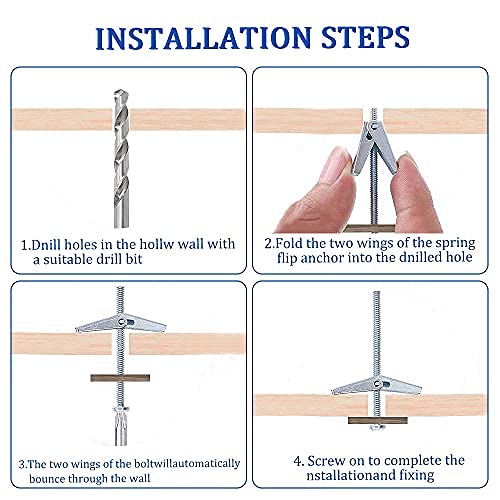 INSTALLATION STEPS

1.Dnill holes in the hollw wall with a suitable drill bit

2.Fold the two wings of the spring flip anchor into the dnilled hole

3.The two wings of the boltwillautomatically bounce through the wall

4. Screw on to complete the nstallationand fixing