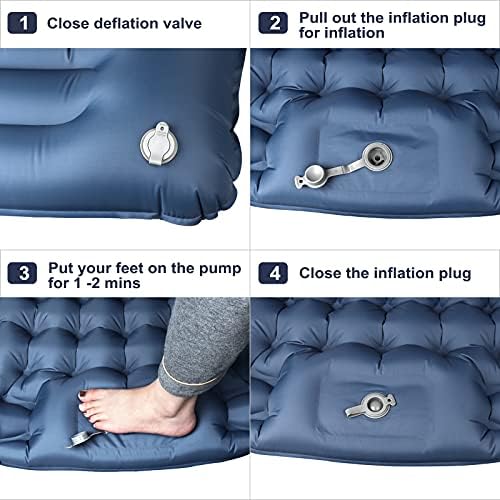 1 Close deflation valve

2 Pull out the inflation plug for inflation

3 Put your feet on the pump for 1 -2 mins

4 Close the inflation plug