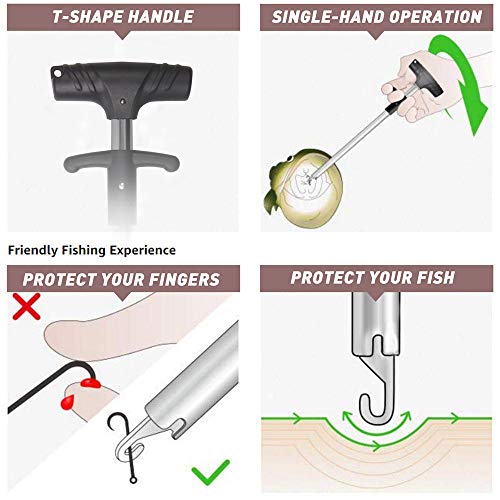 T-SHAPE HANDLE

SINGLE-HAND OPERATION

Friendly Fishing Experience

PROTECT YOUR FINGERS

PROTECT YOUR FISH