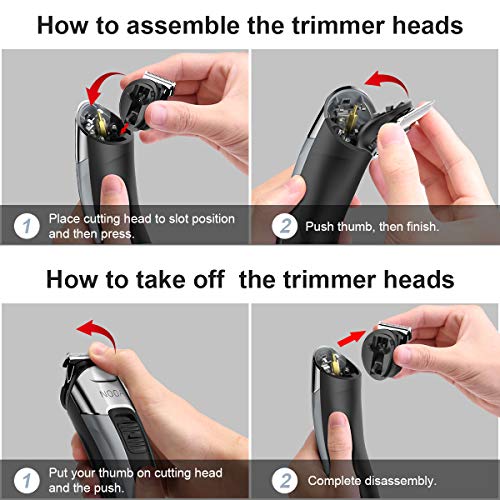 How to assemble the trimmer heads

1 Place cutting head to slot position and then press.

2 Push thumb, then finish.

How to take off the trimmer heads

NOGA

1 Put your thumb on cutting head and the push.

2 Complete disassembly.