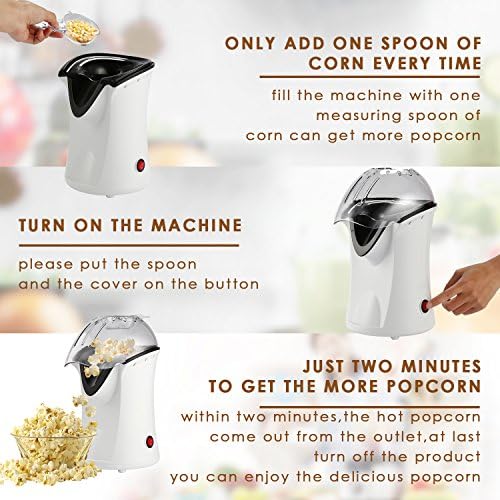 ONLY ADD ONE SPOON OF CORN EVERY TIME

fill the machine with one measuring spoon of corn can get more popcorn

TURN ON THE MACHINE

please put the spoon and the cover on the button

JUST TWO MINUTES TO GET THE MORE POPCORN

within two minutes,the hot popcorn come out from the outlet,at last turn off the product you can enjoy the delicious popcorn