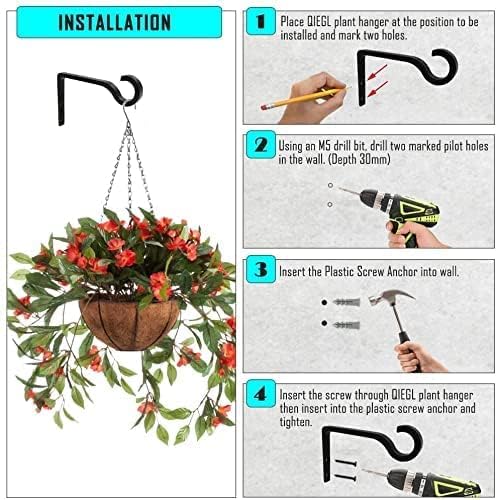 INSTALLATION

1 Place QIEGL plant hanger at the position to be installed and mark two holes.

2 Using an M5 drill bit, drill two marked pilot holes in the wall. (Depth 30mm)

3 Insert the Plastic Screw Anchor into wall.

4 Insert the screw through QIEGL plant hanger then insert into the plastic screw anchor and tighten.